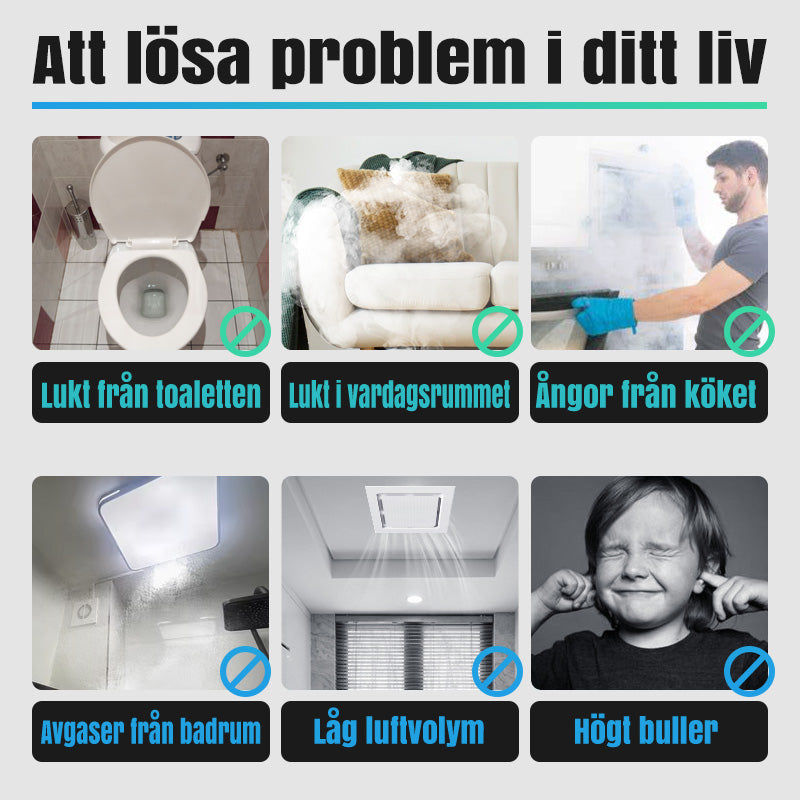 Att lösa problem i ditt liv

Lukt från toaletten

Lukt i vardagsrummet

Ångor från köket

Avgaser från badrum

Låg luftvolym

Högt buller